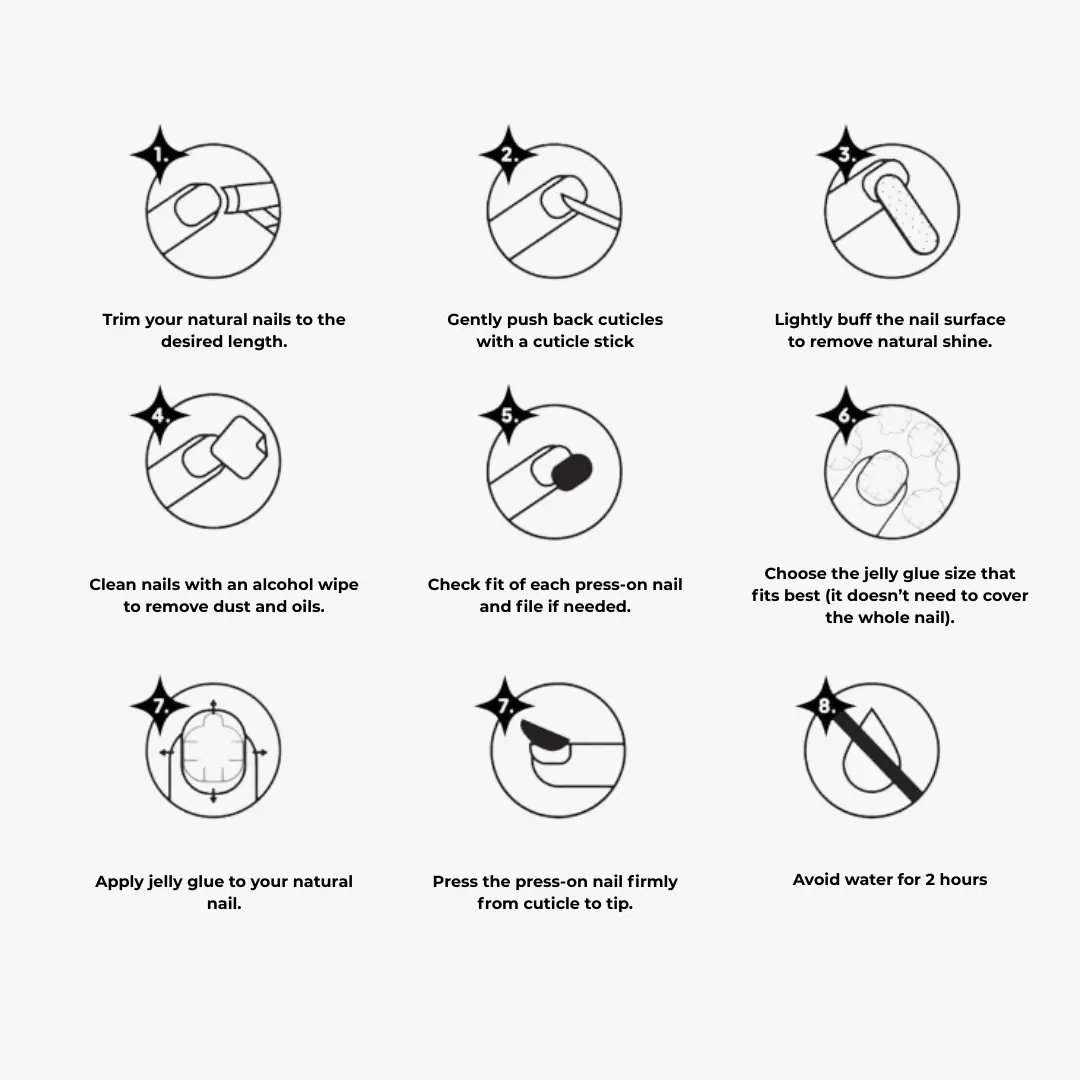 1.

Trim your natural nails to the desired length.

2.

Gently push back cuticles with a cuticle stick

3.

Lightly buff the nail surface to remove natural shine.

4.

Clean nails with an alcohol wipe to remove dust and oils.

5.

Check fit of each press-on nail and file if needed.

6.

Choose the jelly glue size that fits best (it doesn't need to cover the whole nail).

7.

Apply jelly glue to your natural nail.

7.

Press the press-on nail firmly from cuticle to tip.

8.

Avoid water for 2 hours